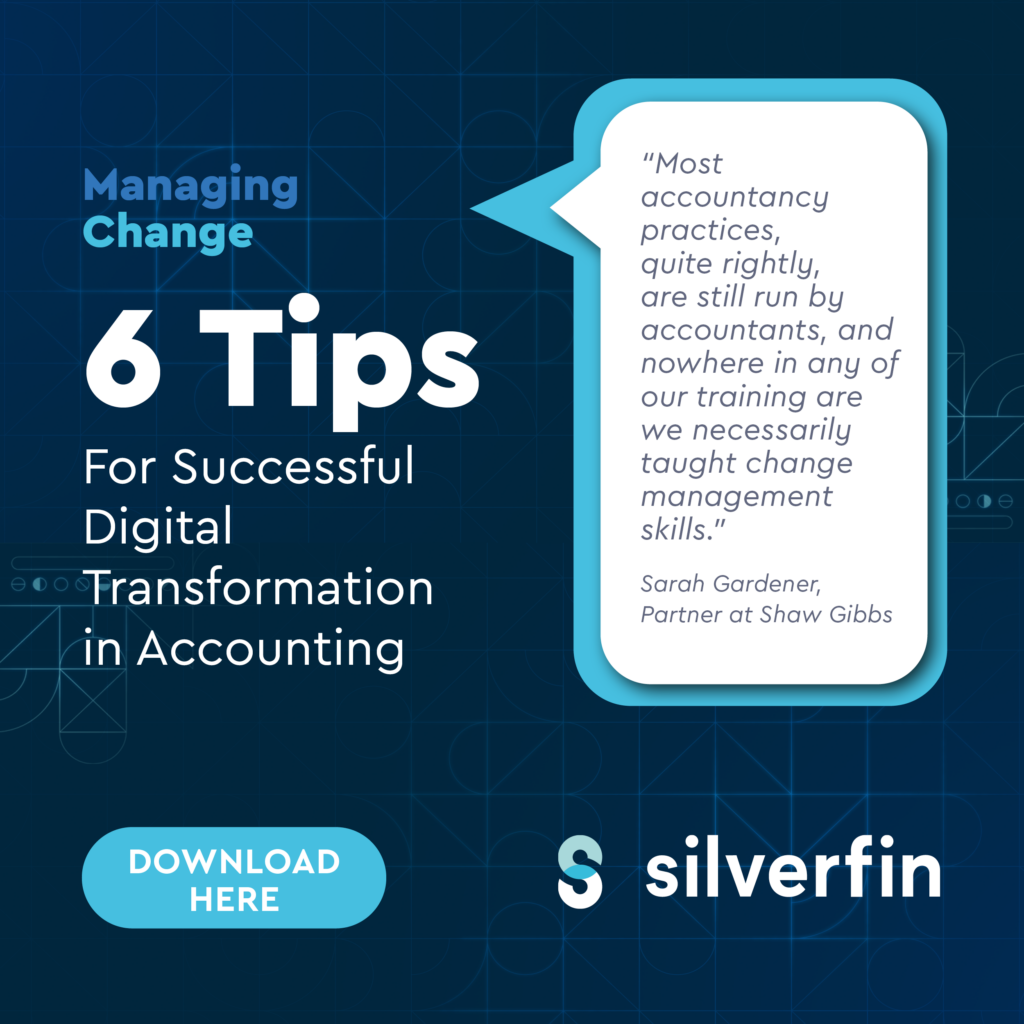 Managing Change

6 Tips

For Successful Digital Transformation in Accounting

"Most accountancy practices, quite rightly, are still run by accountants, and nowhere in any of our training are we necessarily taught change management skills."

Sarah Gardener, Partner at Shaw Gibbs

DOWNLOAD HERE

silverfin